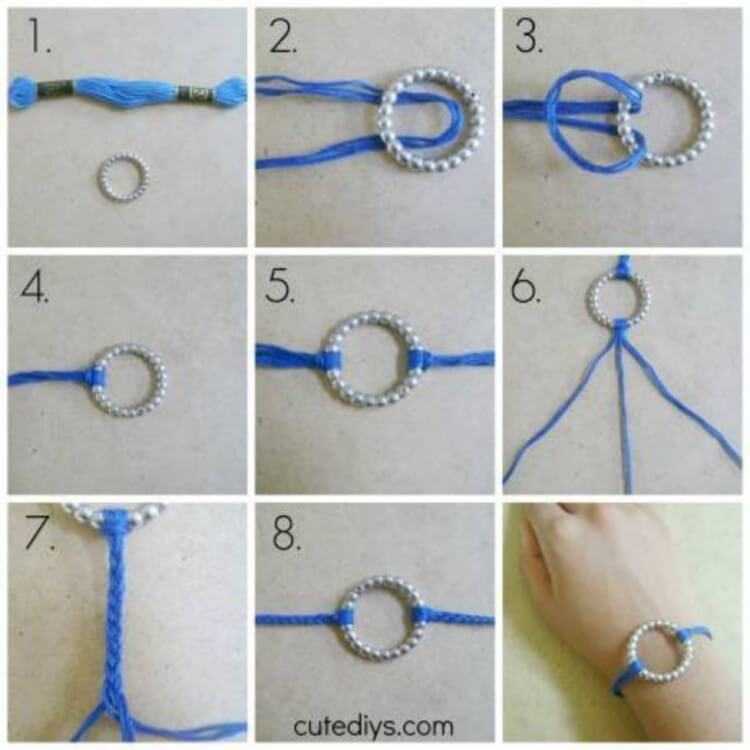 1.

2.

3.

4.

5.

6.

7.

8.

cutediys.com