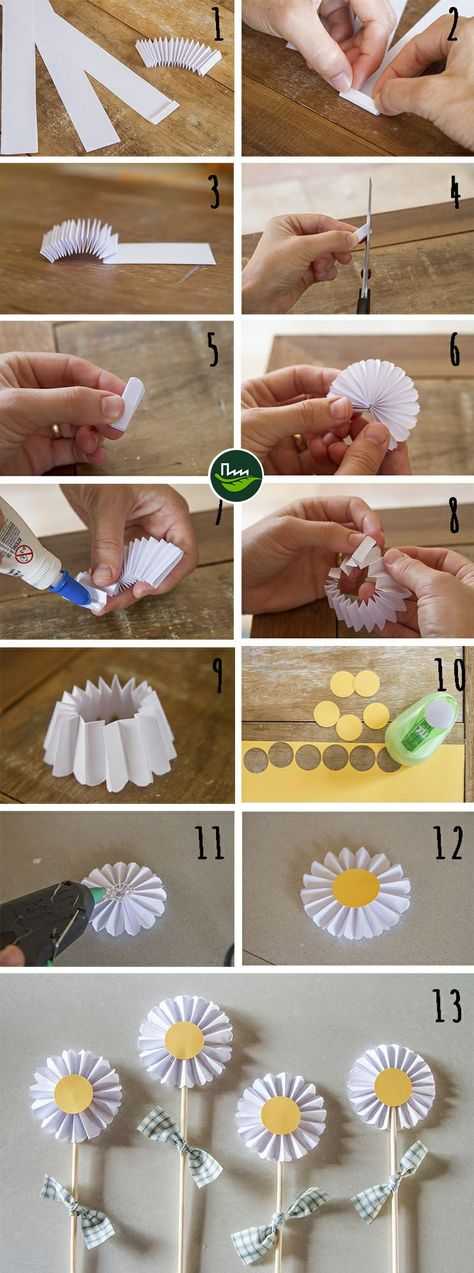 1
2
3
4
5
6
7
8
9
10
11
12
13