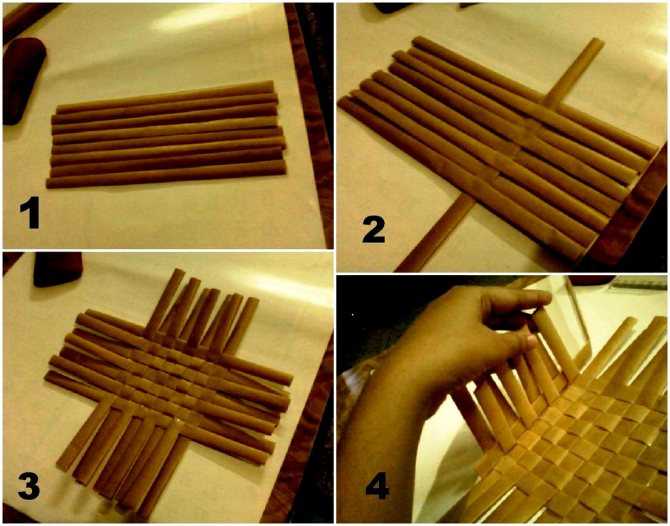 1

2

3

4