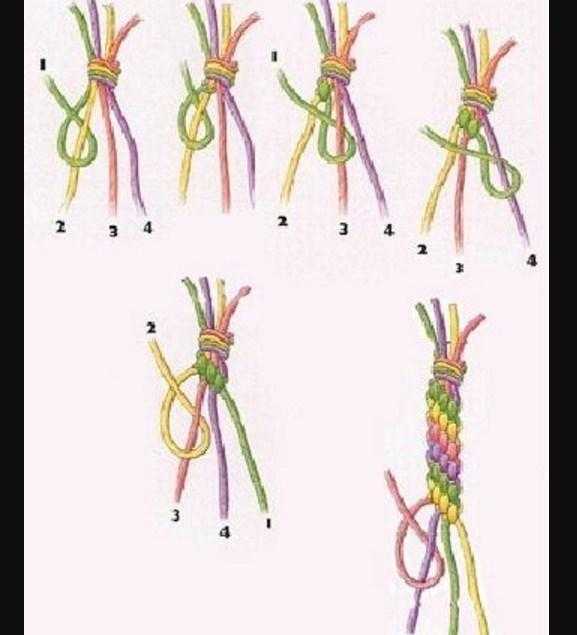 1
2 3 4

1
2 3 4

2 3 4

2
3 4 1