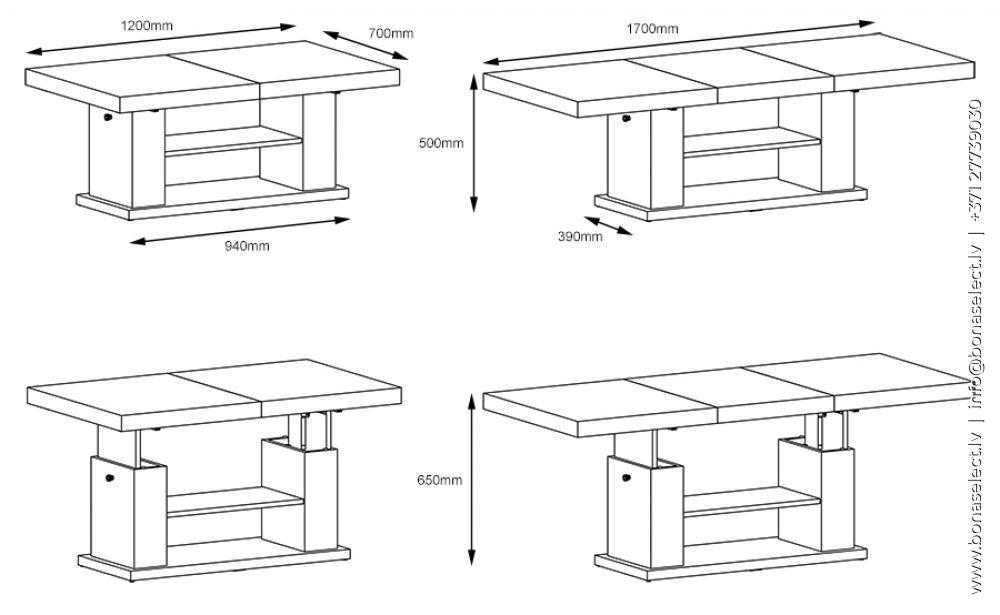 1200mm
700mm
940mm

1700mm
500mm
390mm

650mm

www.bonaselect.lv | info@bonaselect.lv | +371 27759030