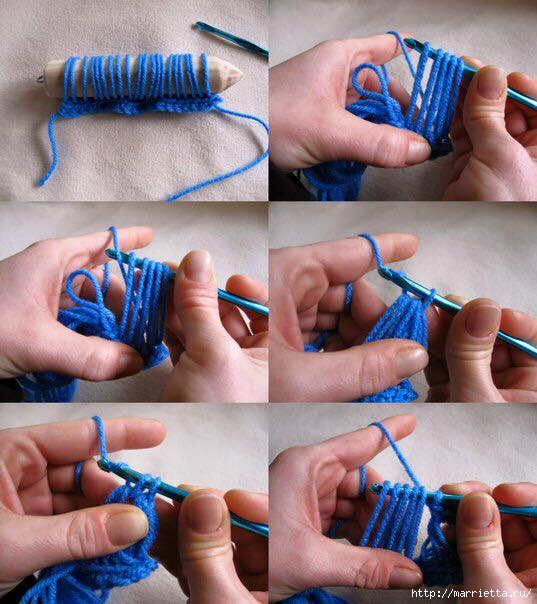 http://marrietta.ru/