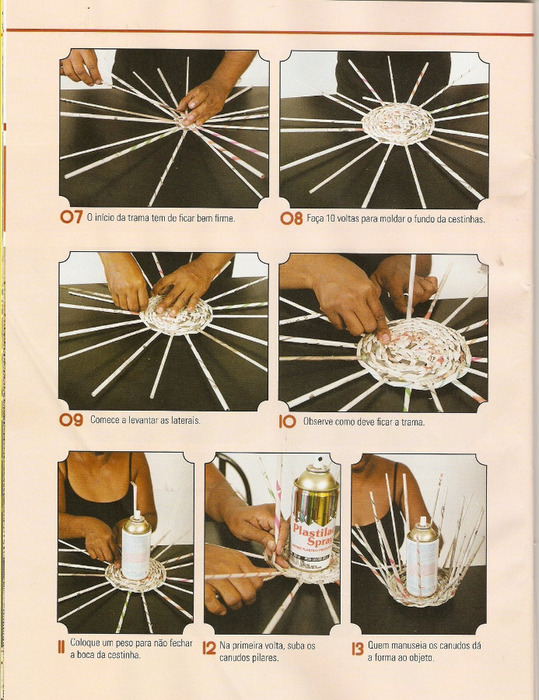 07 O início da trama tem de ficar bem firme.

08 Faça 10 voltas para moldar o fundo da cestinhas.

09 Comece a levantar as laterais.

10 Observe como deve ficar a trama.

Plastilac Spray

11 Coloque um peso para não fechar a boca da cestinha.

12 Na primeira volta, suba os canudos pilares.

13 Quem manuseia os canudos dá a forma ao objeto.