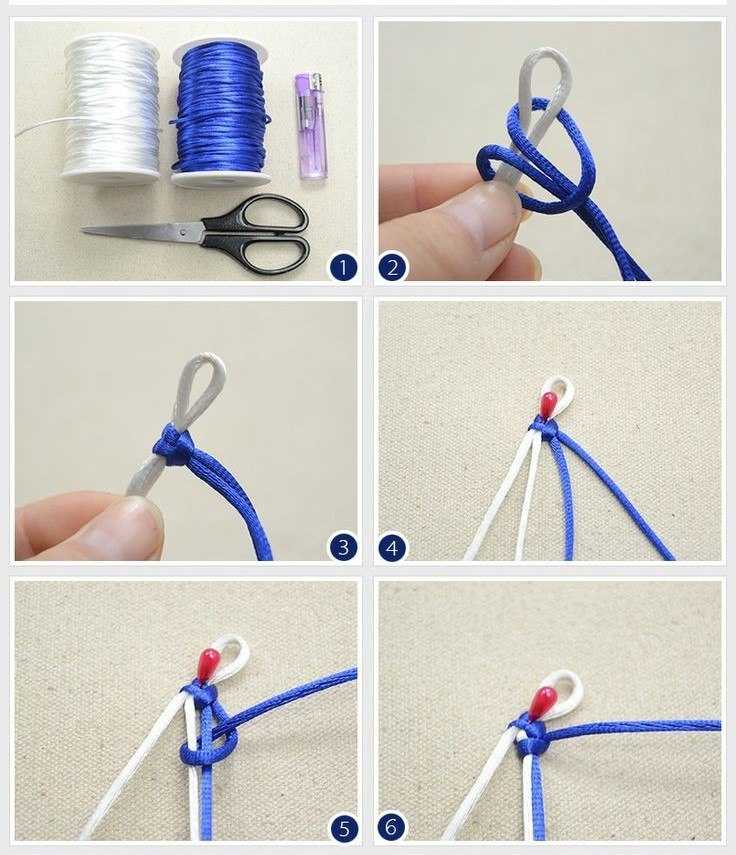 1
2
3
4
5
6