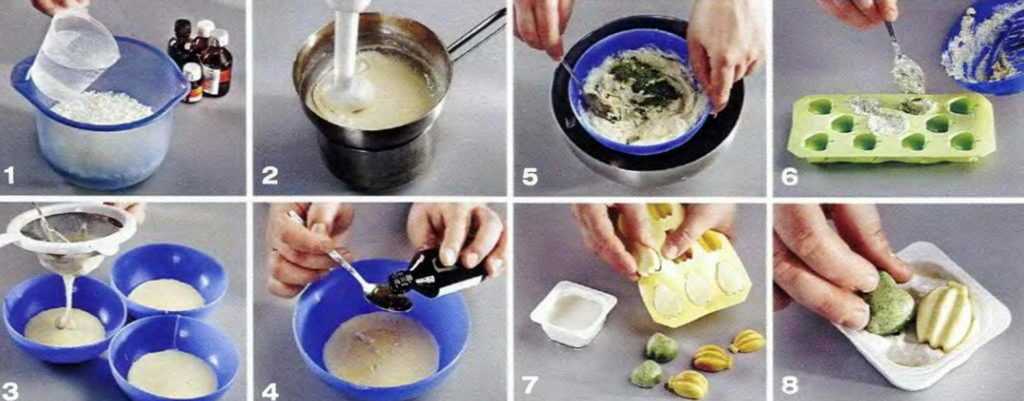 1
2
5
6
3
4
7
8