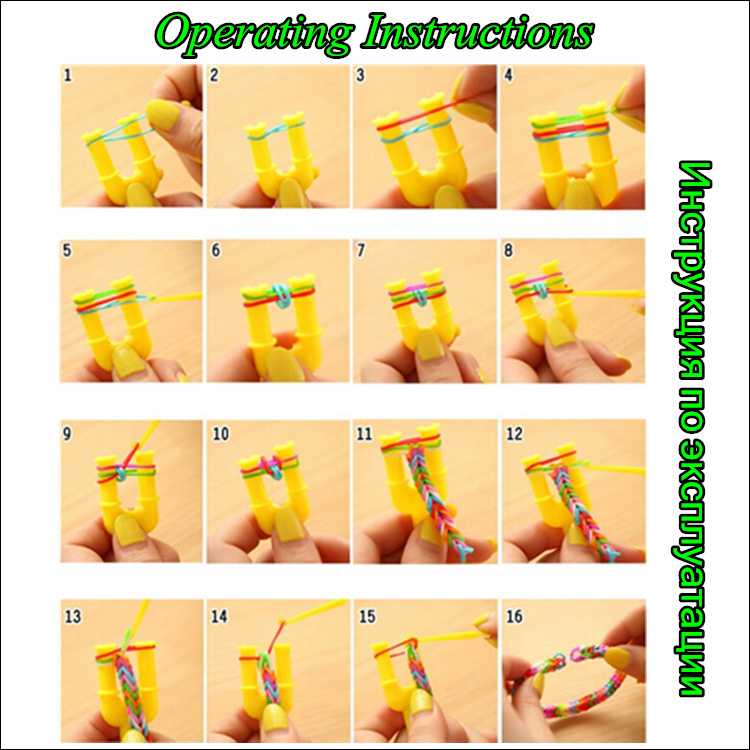 Operating Instructions

1 2 3 4

5 6 7 8

9 10 11 12

13 14 15 16

Инструкция по эксплуатации