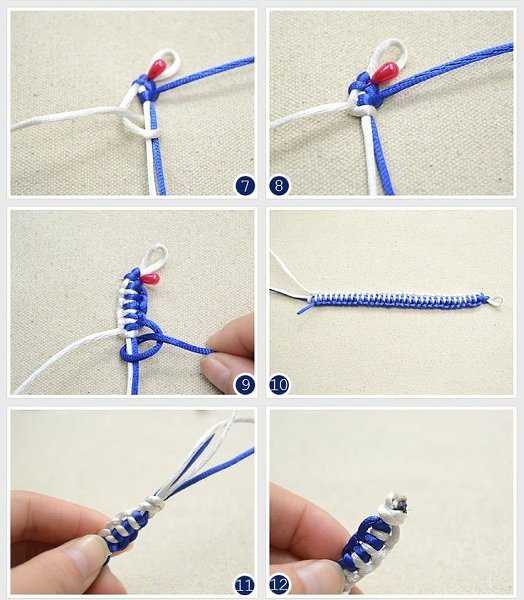 7
8
9
10
11
12