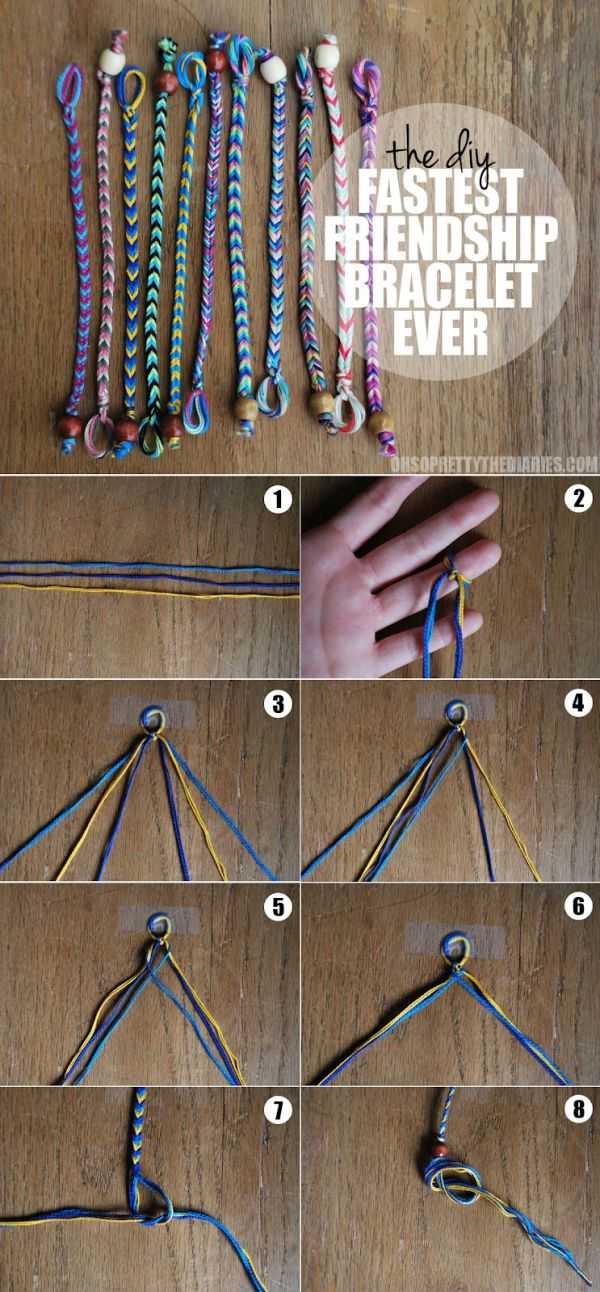 the diy
FASTEST FRIENDSHIP BRACELET EVER

OHSOPRETTYTHEDIARIES.COM

1

2

3

4

5

6

7

8