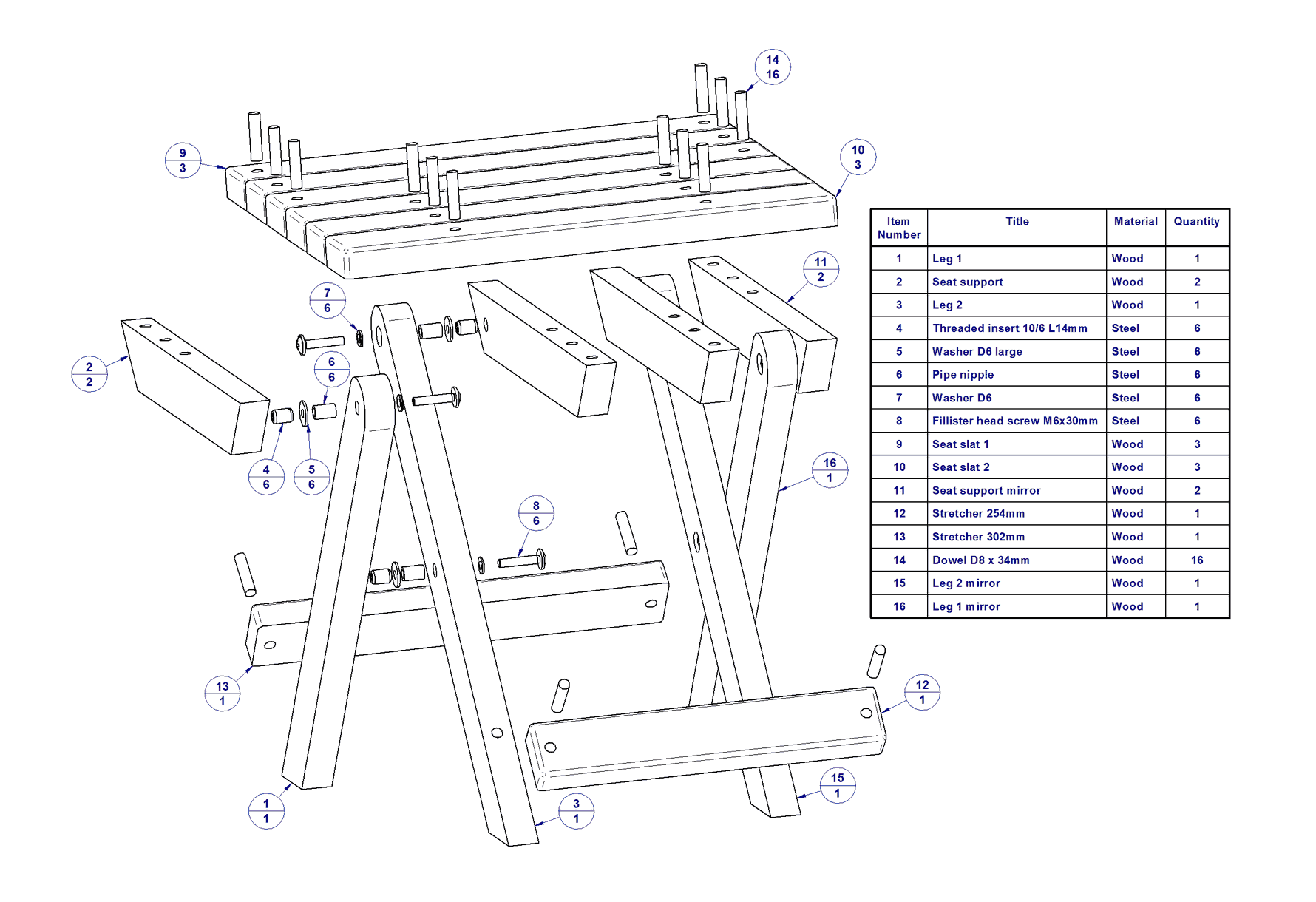 14
16

9
3

10
3

11
2

7
6

2
2

6
6

4
6

5
6

16
1

8
6

13
1

12
1

15
1

1
1

3
1

| Item Number | Title | Material | Quantity |
|---|---|---|---|
| 1 | Leg 1 | Wood | 1 |
| 2 | Seat support | Wood | 2 |
| 3 | Leg 2 | Wood | 1 |
| 4 | Threaded insert 10/6 L14mm | Steel | 6 |
| 5 | Washer D6 large | Steel | 6 |
| 6 | Pipe nipple | Steel | 6 |
| 7 | Washer D6 | Steel | 6 |
| 8 | Fillister head screw M6x30mm | Steel | 6 |
| 9 | Seat slat 1 | Wood | 3 |
| 10 | Seat slat 2 | Wood | 3 |
| 11 | Seat support mirror | Wood | 2 |
| 12 | Stretcher 254mm | Wood | 1 |
| 13 | Stretcher 302mm | Wood | 1 |
| 14 | Dowel D8 x 34mm | Wood | 16 |
| 15 | Leg 2 mirror | Wood | 1 |
| 16 | Leg 1 mirror | Wood | 1 |